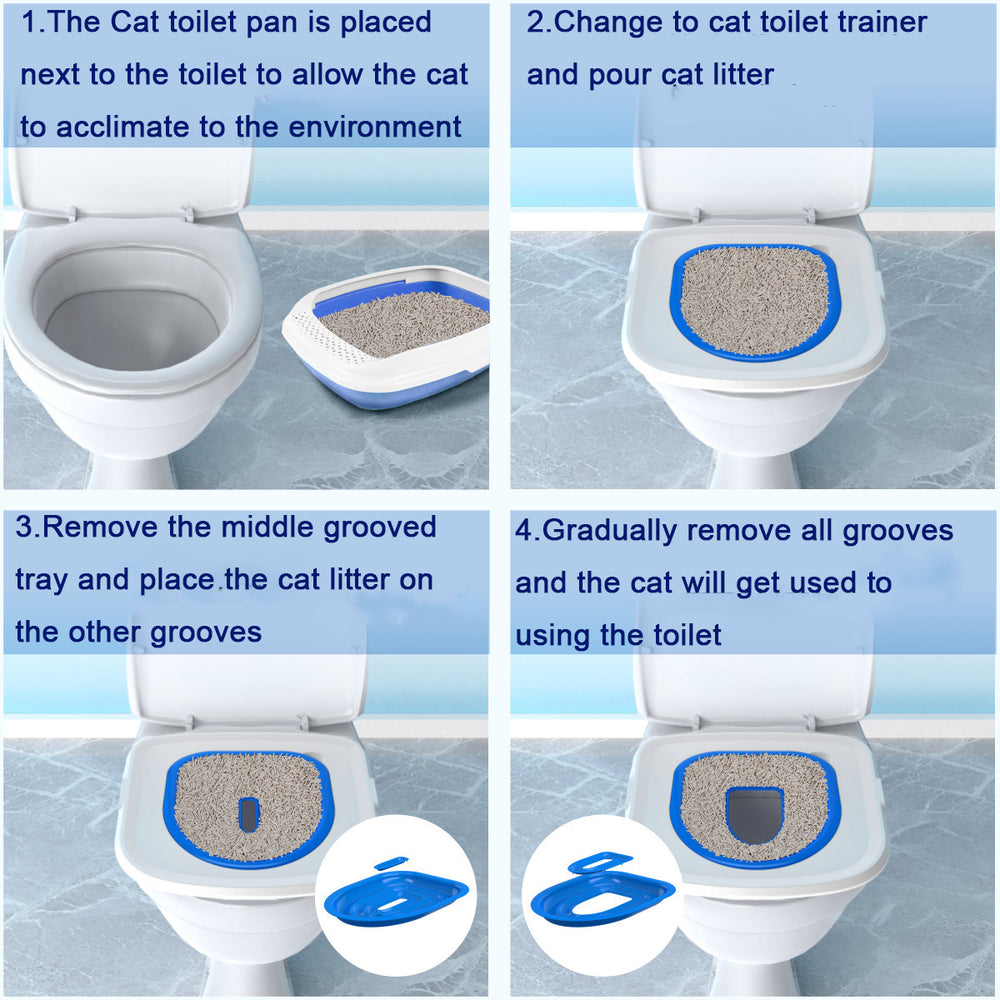 1.The Cat toilet pan is placed next to the toilet to allow the cat to acclimate to the environment

2.Change to cat toilet trainer and pour cat litter

3.Remove the middle grooved tray and place the cat litter on the other grooves

4.Gradually remove all grooves and the cat will get used to using the toilet